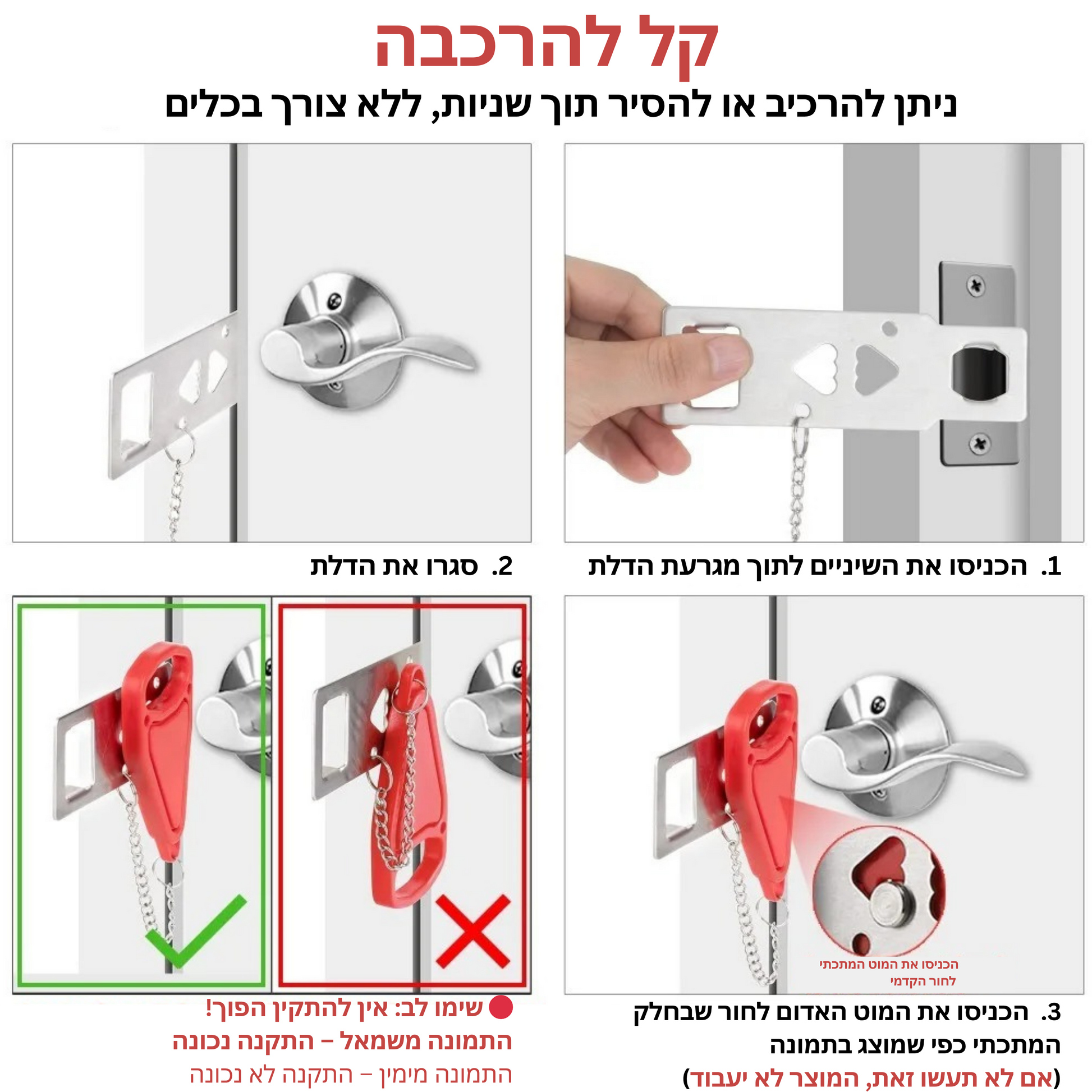 קל להרכבה

ניתן להרכיב או להסיר תוך שניות, ללא צורך בכלים

1. הכניסו את השיניים לתוך מגרעת הדלת

2. סגרו את הדלת

הכניסו את המוט המתכתי לחור הקדמי

3. הכניסו את המוט האדום לחור שבחלק המתכתי כפי שמוצג בתמונה (אם לא תעשו זאת, המוצר לא יעבוד)

שימו לב: אין להתקין הפוך!
התמונה משמאל – התקנה נכונה
התמונה מימין – התקנה לא נכונה