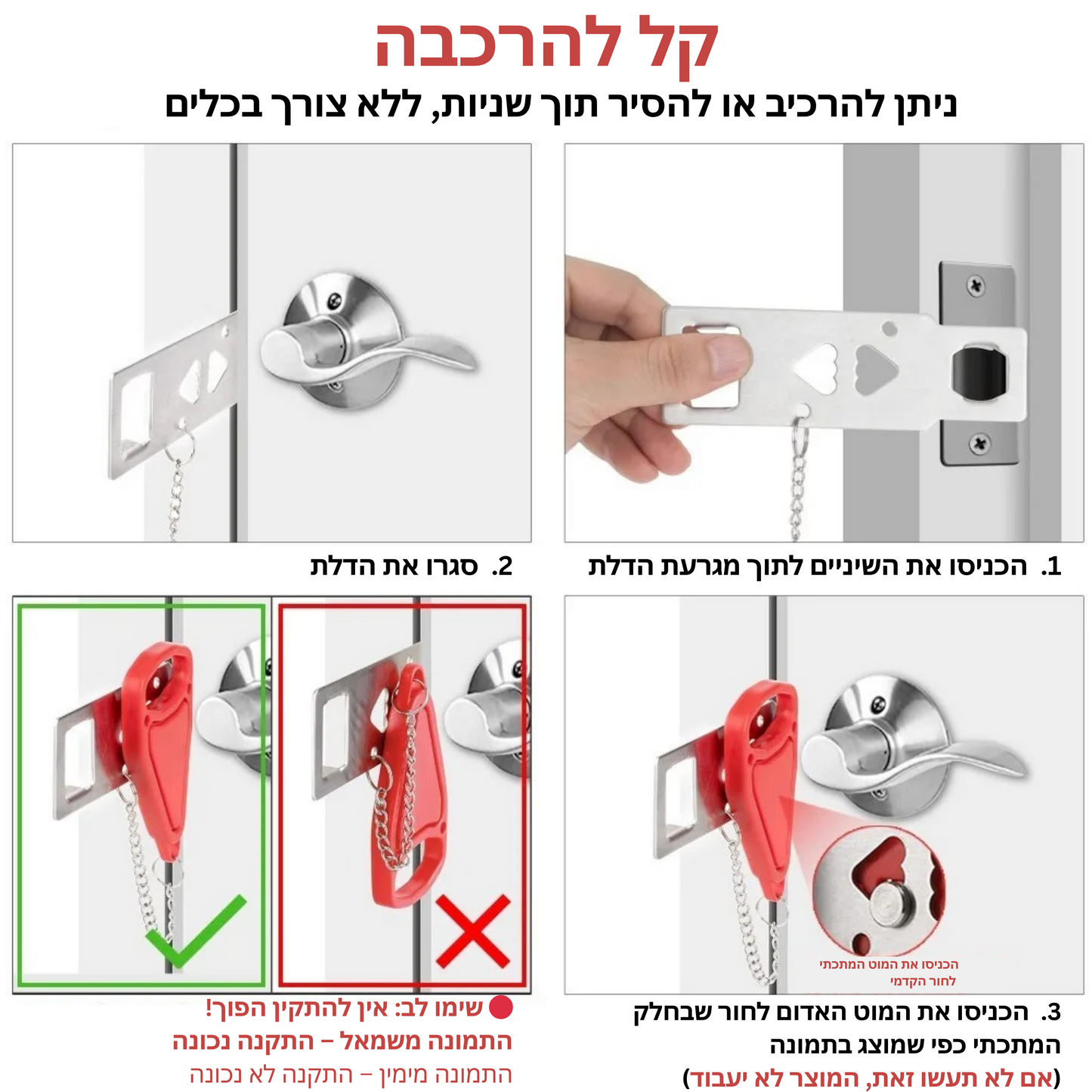 קל להרכבה

ניתן להרכיב או להסיר תוך שניות, ללא צורך בכלים

1. הכניסו את השיניים לתוך מגרעת הדלת

2. סגרו את הדלת

הכניסו את המוט המתכתי לחור הקדמי

3. הכניסו את המוט האדום לחור שבחלק המתכתי כפי שמוצג בתמונה
(אם לא תעשו זאת, המוצר לא יעבוד)

שימו לב: אין להתקין הפוך!
התמונה משמאל – התקנה נכונה
התמונה מימין – התקנה לא נכונה