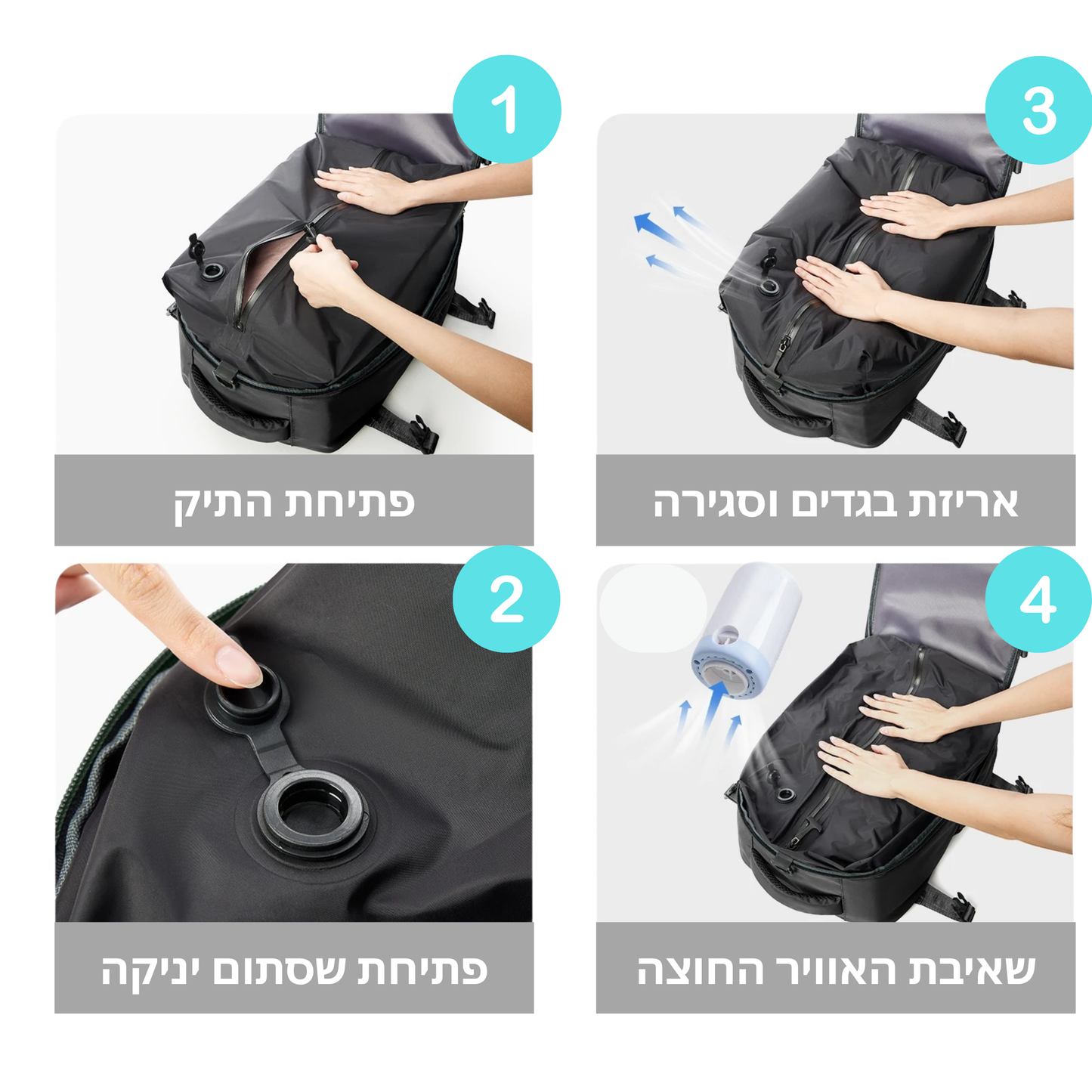 1
פתיחת התיק

2
פתיחת שסתום יניקה

3
אריזת בגדים וסגירה

4
שאיבת האוויר החוצה